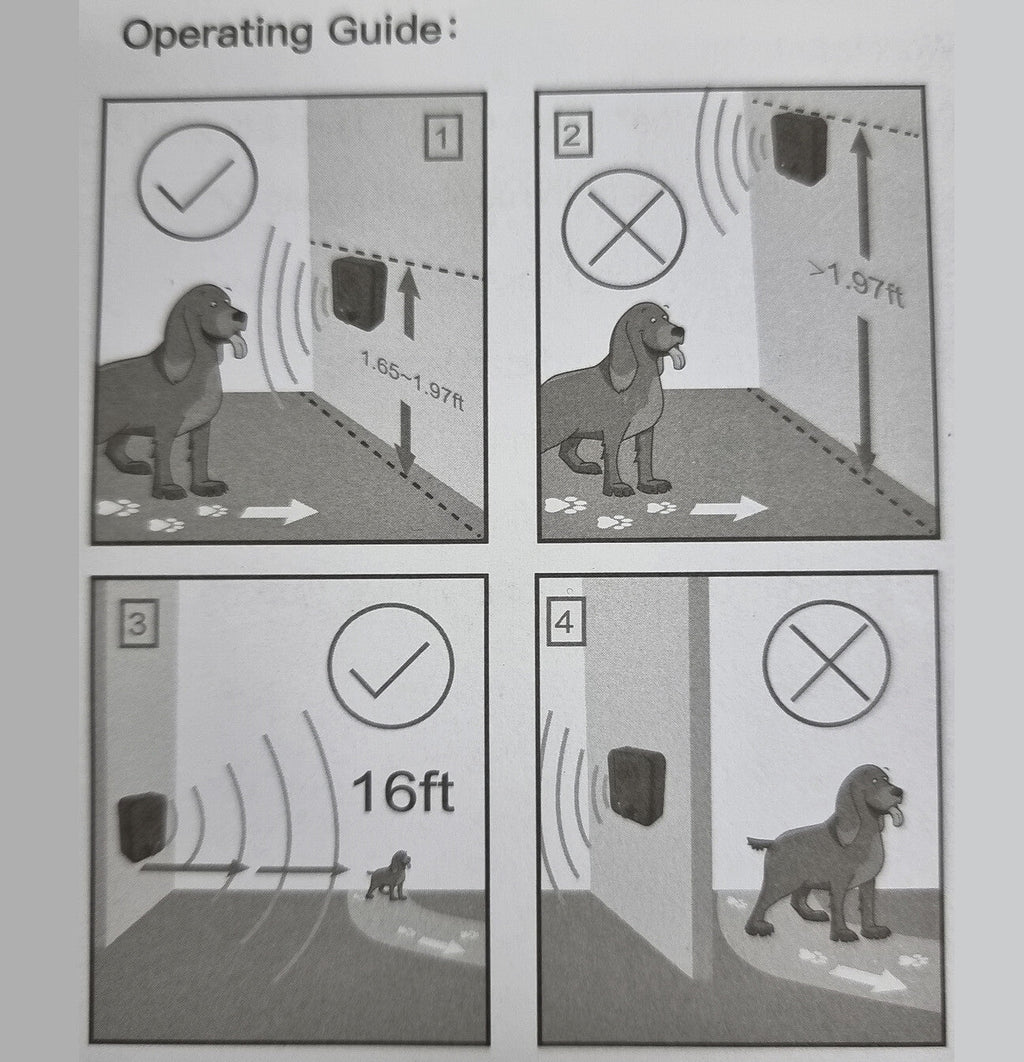 Operating Guide:

1

1.65~1.97ft

2

>1.97ft

3

16ft

4