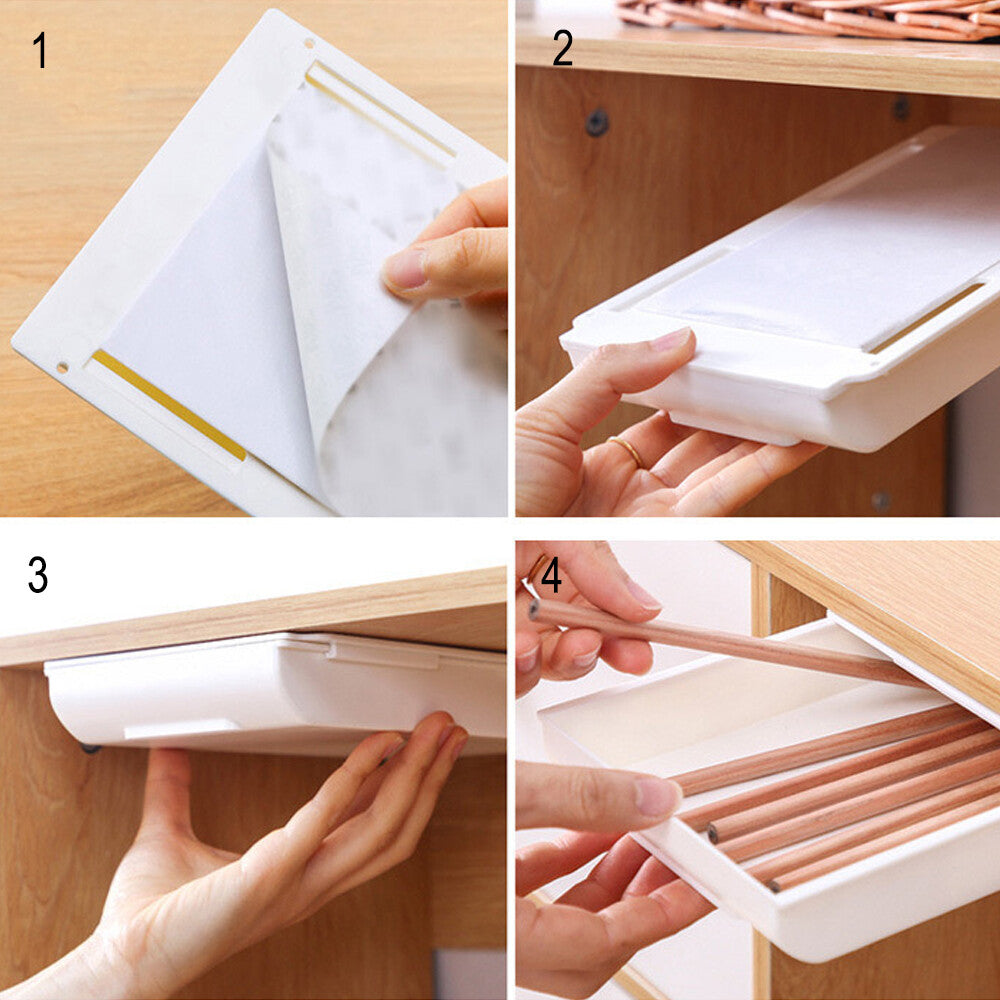 1

2

3

4