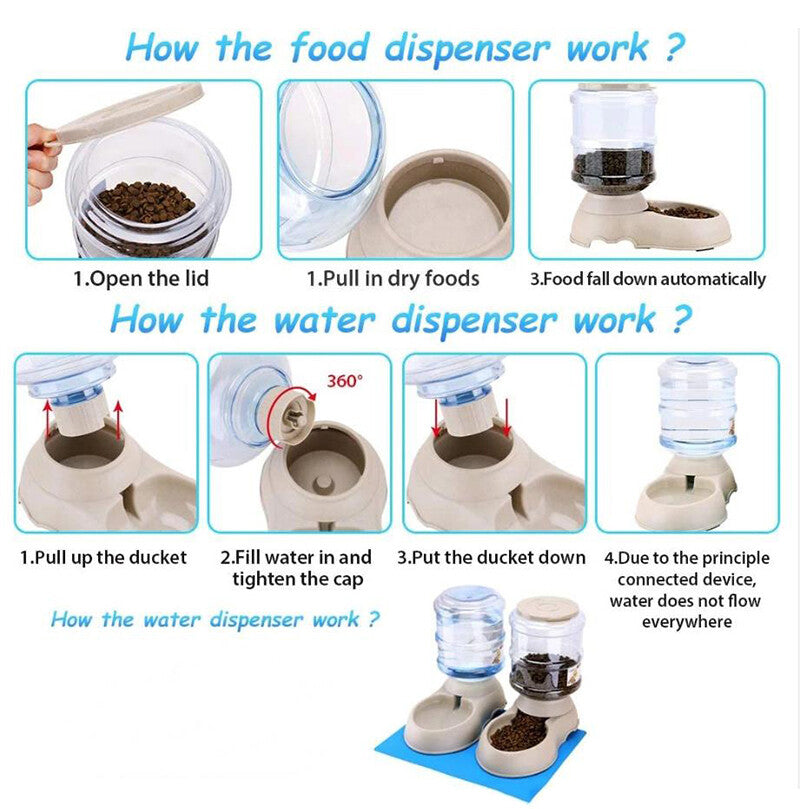 How the food dispenser work ?

1.Open the lid

1.Pull in dry foods

3.Food fall down automatically

How the water dispenser work ?

360°

1.Pull up the ducket

2.Fill water in and tighten the cap

3.Put the ducket down

4.Due to the principle connected device, water does not flow everywhere

How the water dispenser work ?