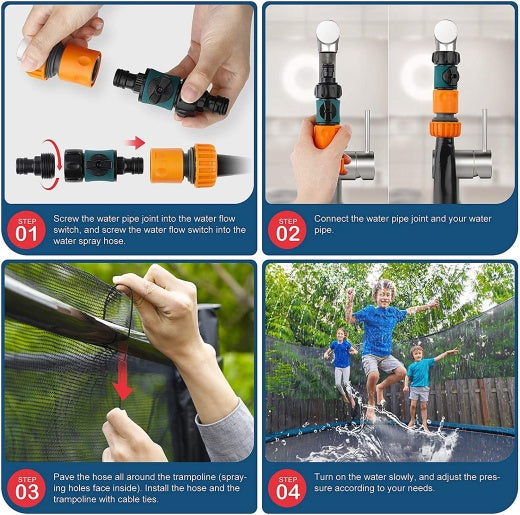 STEP
01
Screw the water pipe joint into the water flow switch, and screw the water flow switch into the water spray hose.

STEP
02
Connect the water pipe joint and your water pipe.

STEP
03
Pave the hose all around the trampoline (spraying holes face inside). Install the hose and the trampoline with cable ties.

STEP
04
Turn on the water slowly, and adjust the pressure according to your needs.