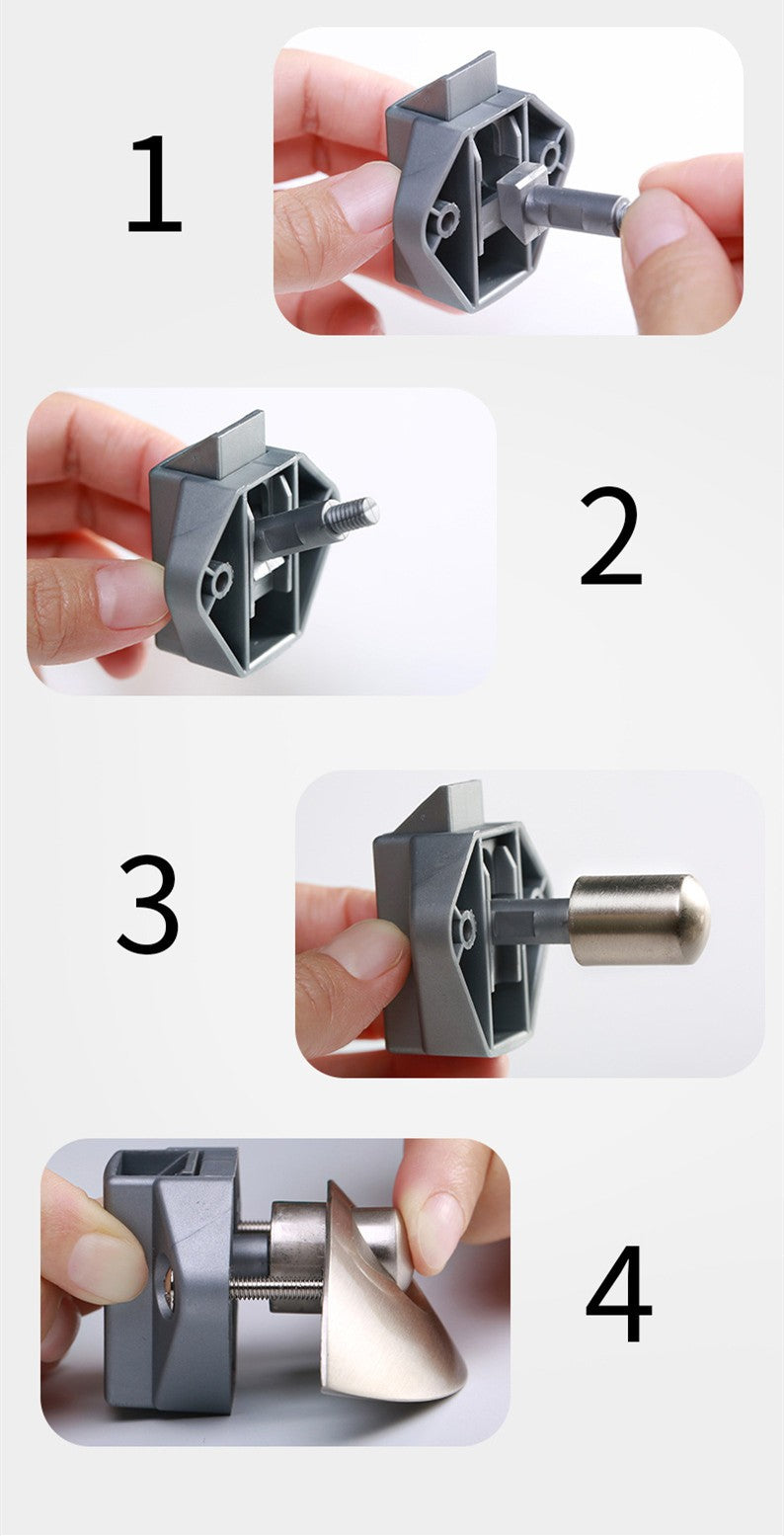 1

2

3

4