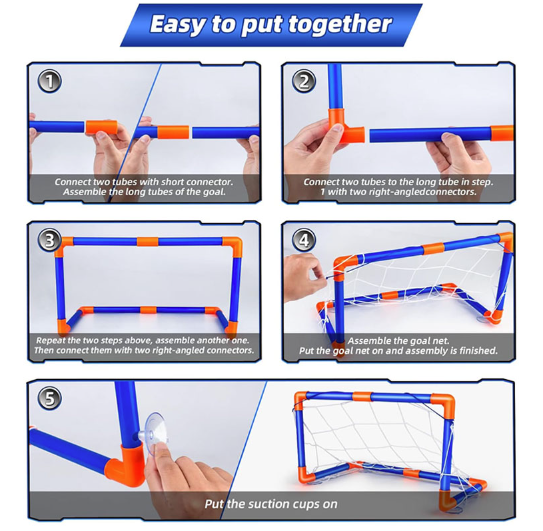 Easy to put together

1

Connect two tubes with short connector. Assemble the long tubes of the goal.

2

Connect two tubes to the long tube in step. 1 with two right-angledconnectors.

3

Repeat the two steps above, assemble another one. Then connect them with two right-angled connectors.

4

Assemble the goal net. Put the goal net on and assembly is finished.

5

Put the suction cups on